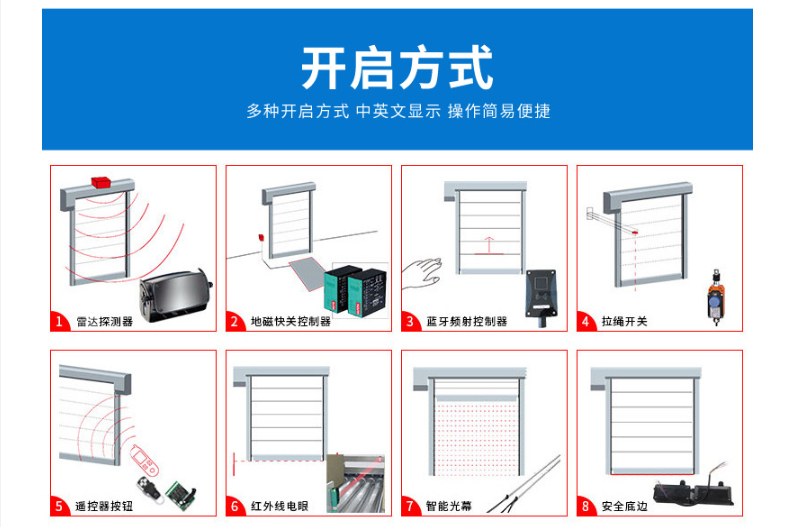 开启方式

多种开启方式 中英文显示 操作简易便捷

1 雷达探测器

2 地磁快关控制器

3 蓝牙频射控制器

4 拉绳开关

5 遥控器按钮

6 红外线电眼

7 智能光幕

8 安全底边